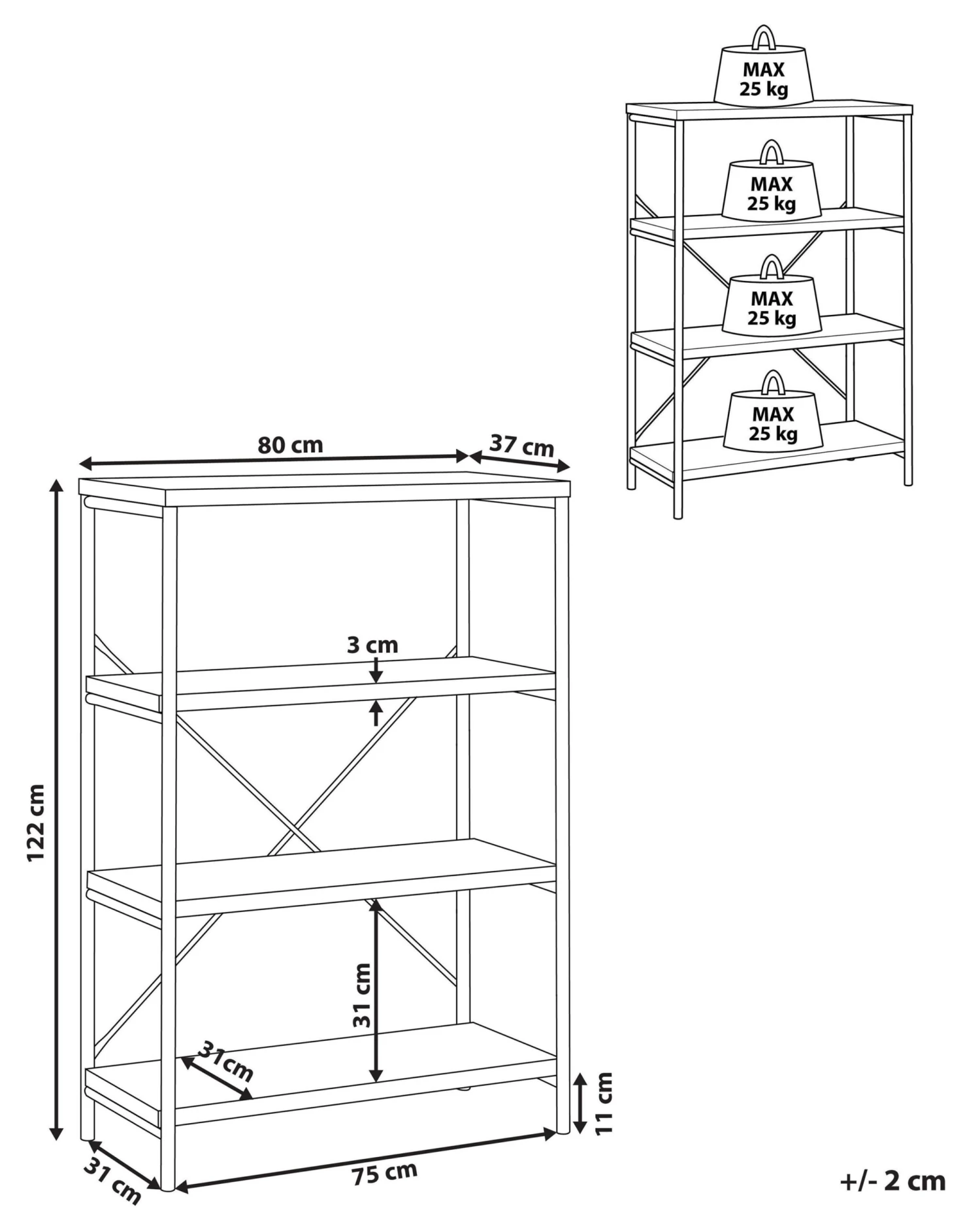 MAX
25 kg

MAX
25 kg

MAX
25 kg

MAX
25 kg

80 cm
37 cm
122 cm
3 cm
31 cm
31cm
11 cm
31 cm
75 cm
+/- 2 cm