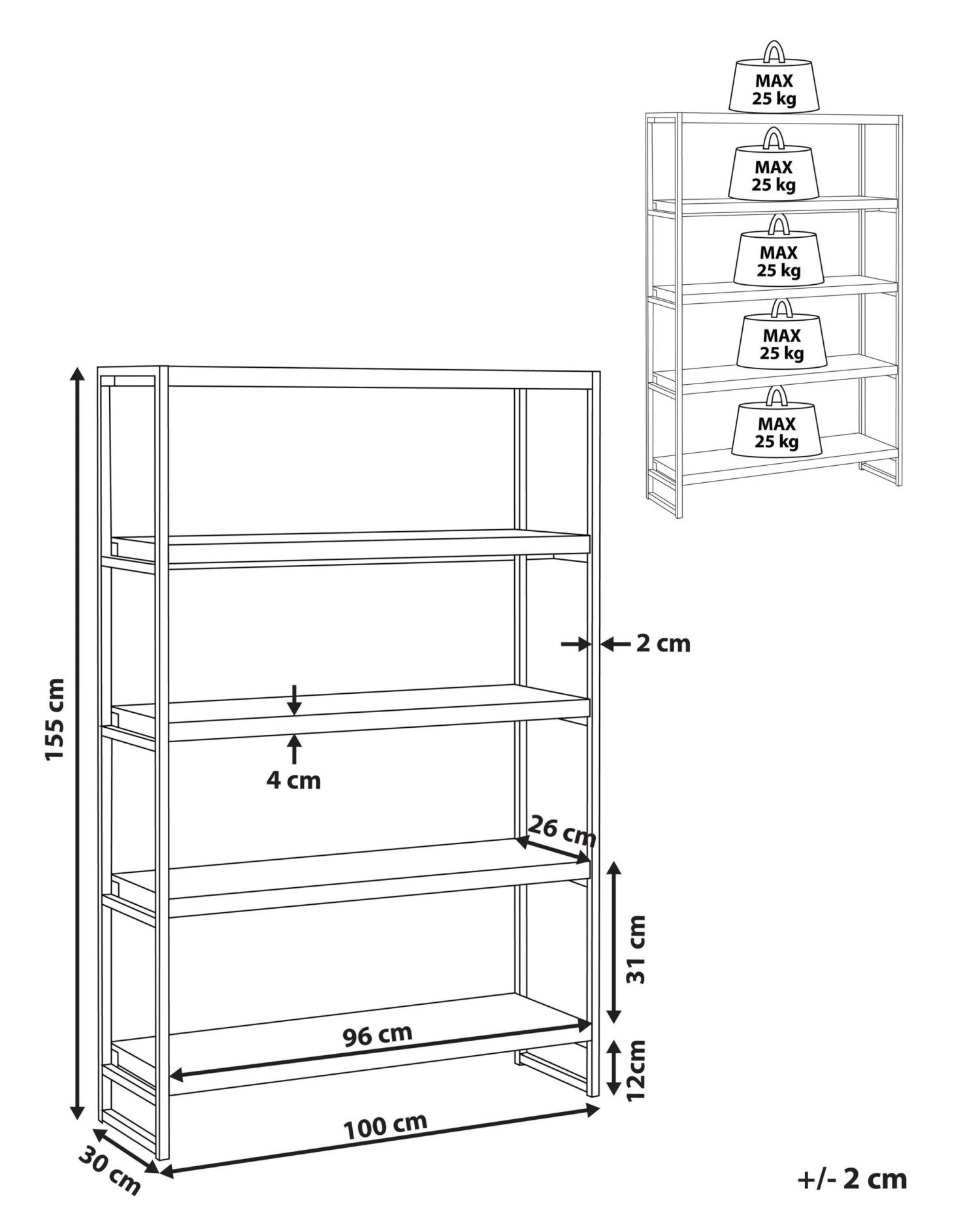 MAX
25 kg

MAX
25 kg

MAX
25 kg

MAX
25 kg

MAX
25 kg

155 cm

2 cm

4 cm

26 cm

31 cm

96 cm

12cm

100 cm

30 cm

+/- 2 cm