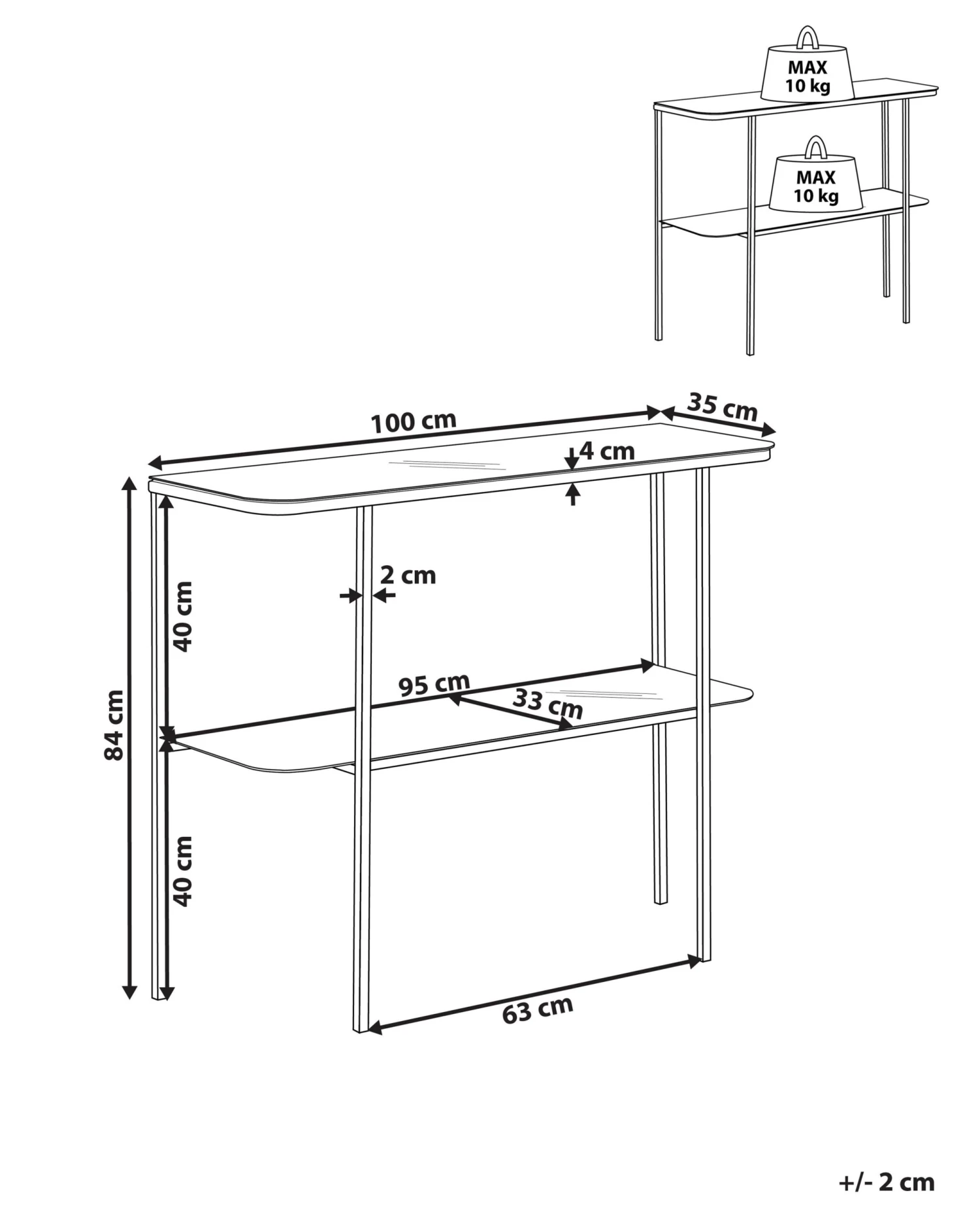 MAX
10 kg

MAX
10 kg

100 cm

35 cm

4 cm

2 cm

40 cm

84 cm

95 cm

33 cm

40 cm

63 cm

+/- 2 cm